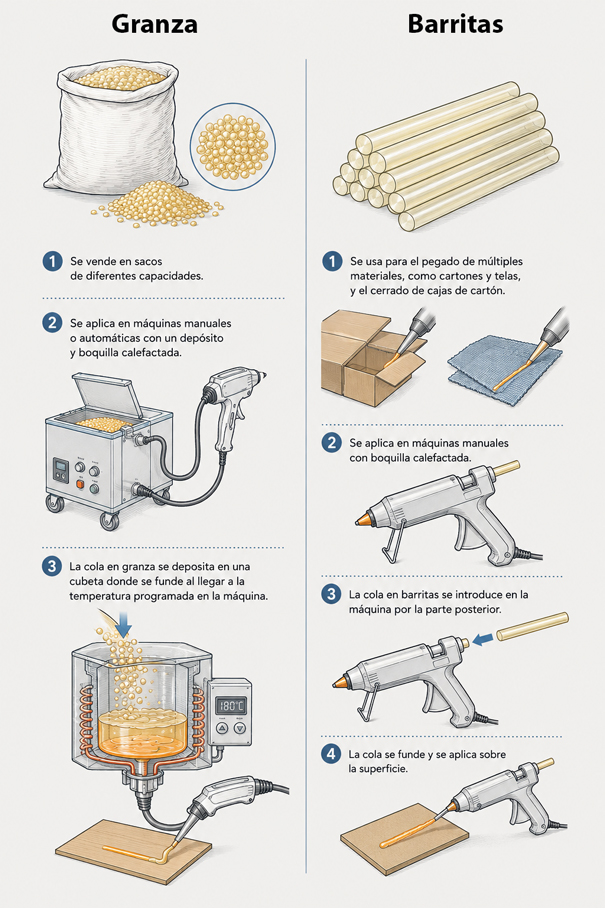 Granza

1 Se vende en sacos de diferentes capacidades.

2 Se aplica en máquinas manuales o automáticas con un depósito y boquilla calefactada.

3 La cola en granza se deposita en una cubeta donde se funde al llegar a la temperatura programada en la máquina.

180°C

Barritas

1 Se usa para el pegado de múltiples materiales, como cartones y telas, y el cerrado de cajas de cartón.

2 Se aplica en máquinas manuales con boquilla calefactada.

3 La cola en barritas se introduce en la máquina por la parte posterior.

4 La cola se funde y se aplica sobre la superficie.